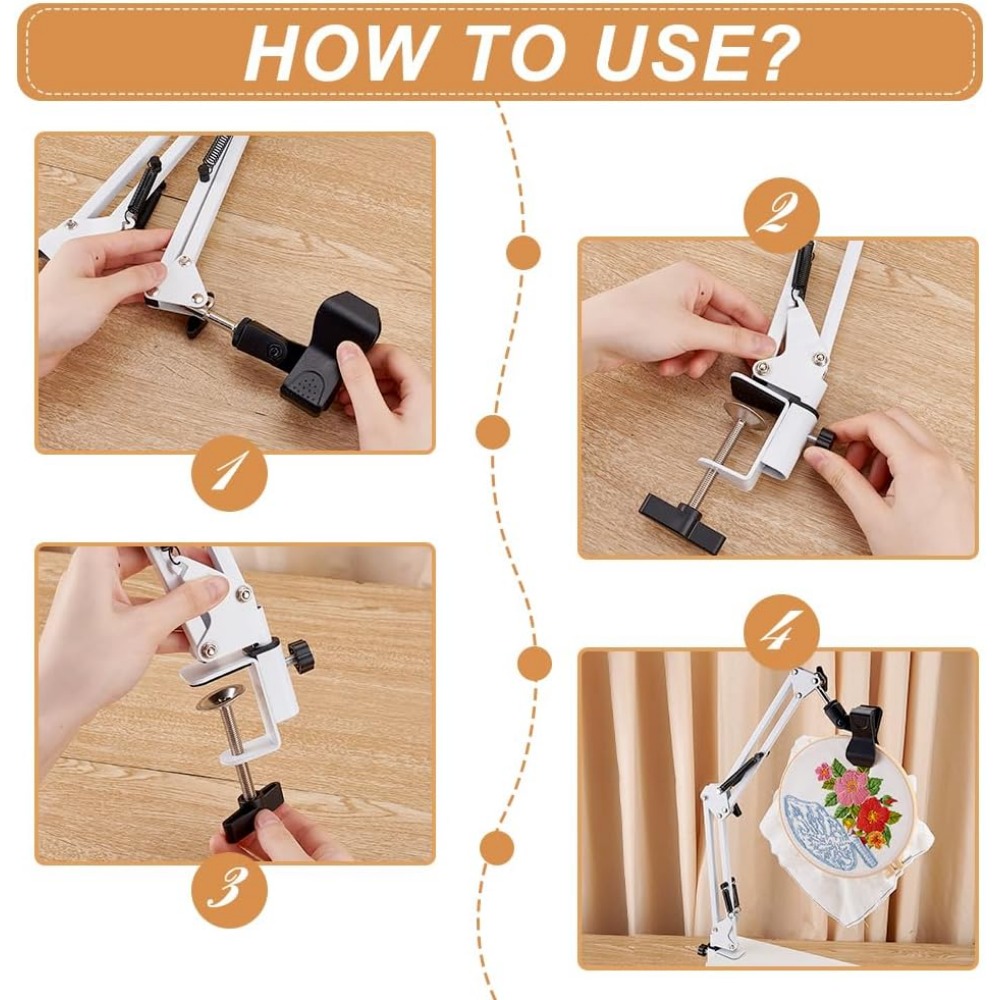 HOW TO USE?

1

2

3

4